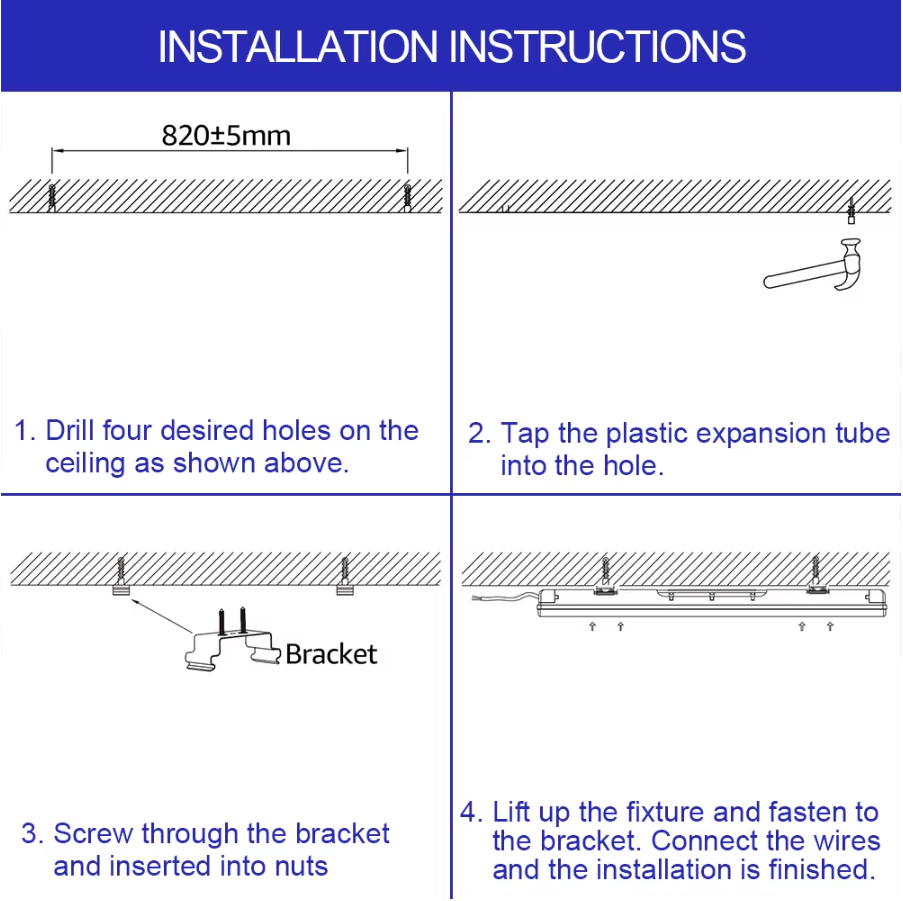 INSTALLATION INSTRUCTIONS

820±5mm

1. Drill four desired holes on the ceiling as shown above.

2. Tap the plastic expansion tube into the hole.

Bracket

3. Screw through the bracket and inserted into nuts

4. Lift up the fixture and fasten to the bracket. Connect the wires and the installation is finished.