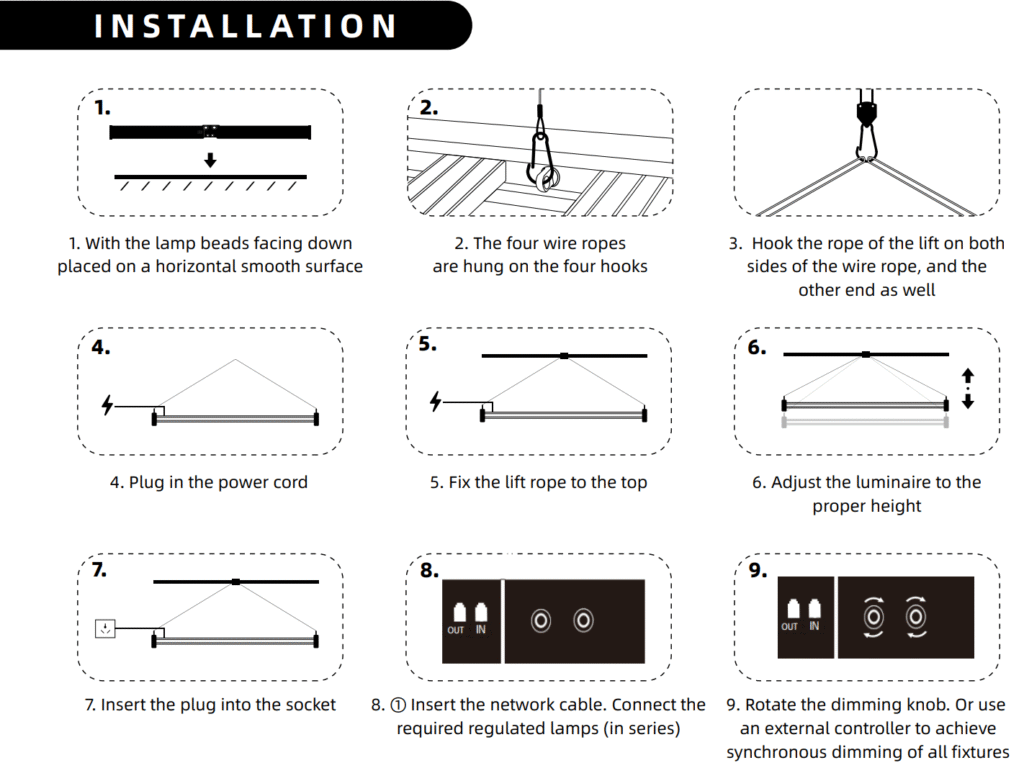 INSTALLATION

1.

1. With the lamp beads facing down placed on a horizontal smooth surface

2.

2. The four wire ropes are hung on the four hooks

3. Hook the rope of the lift on both sides of the wire rope, and the other end as well

4.

4. Plug in the power cord

5.

5. Fix the lift rope to the top

6.

6. Adjust the luminaire to the proper height

7.

7. Insert the plug into the socket

8.

OUT IN

8. ① Insert the network cable. Connect the required regulated lamps (in series)

9.

OUT IN

9. Rotate the dimming knob. Or use an external controller to achieve synchronous dimming of all fixtures